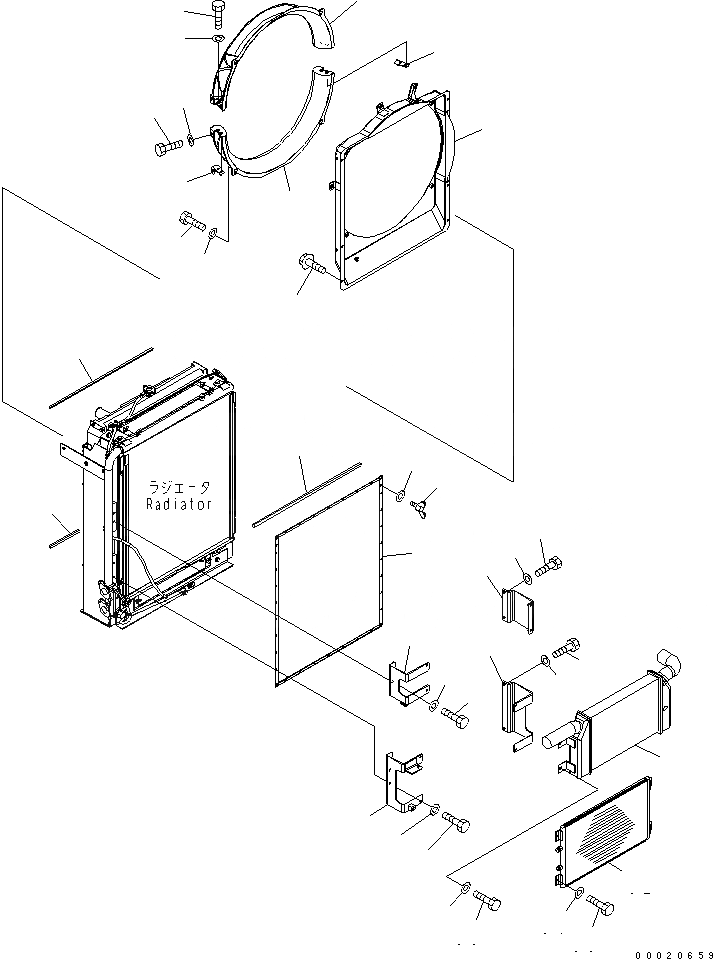 ラジエータ
Radiator

00020659