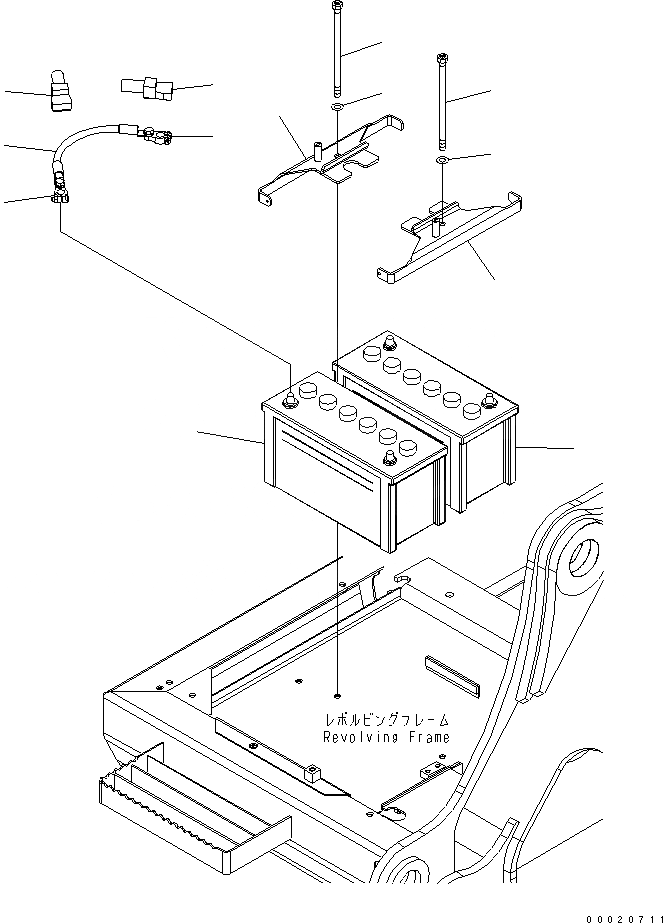 レボルビングフレーム
Revolving Frame

00020711