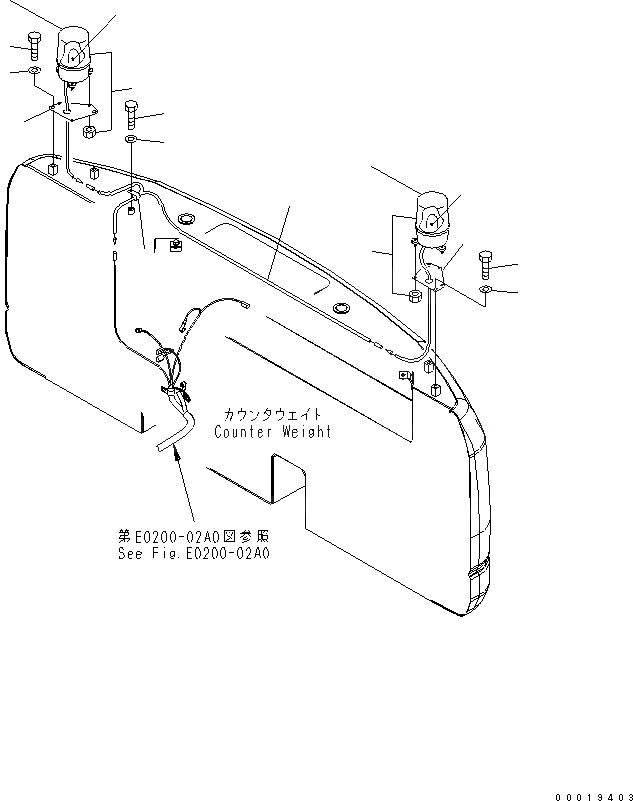 カウンタウェイト
Counter Weight

第E0200-02A0図参照
See Fig.E0200-02A0

00019403