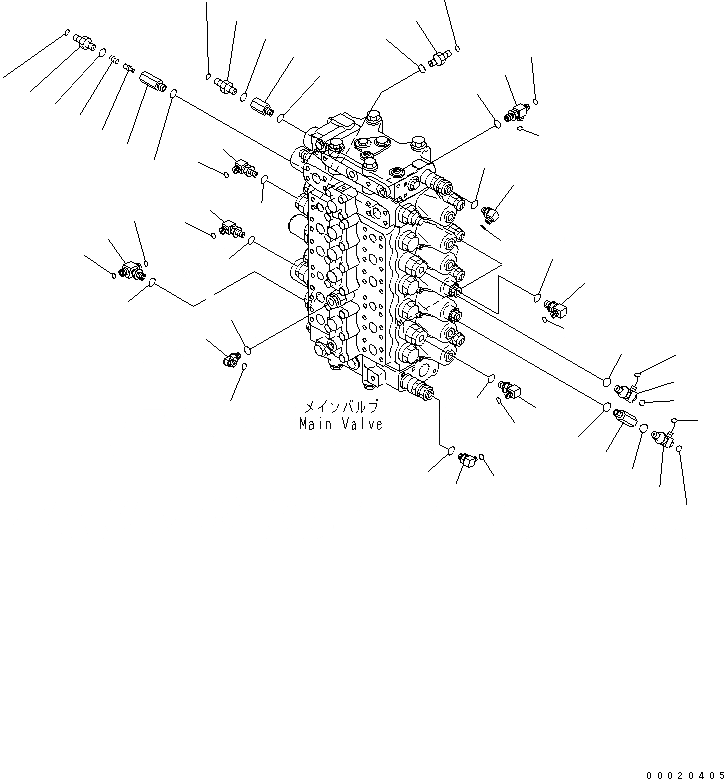 メインバルブ
Main Valve

00020405