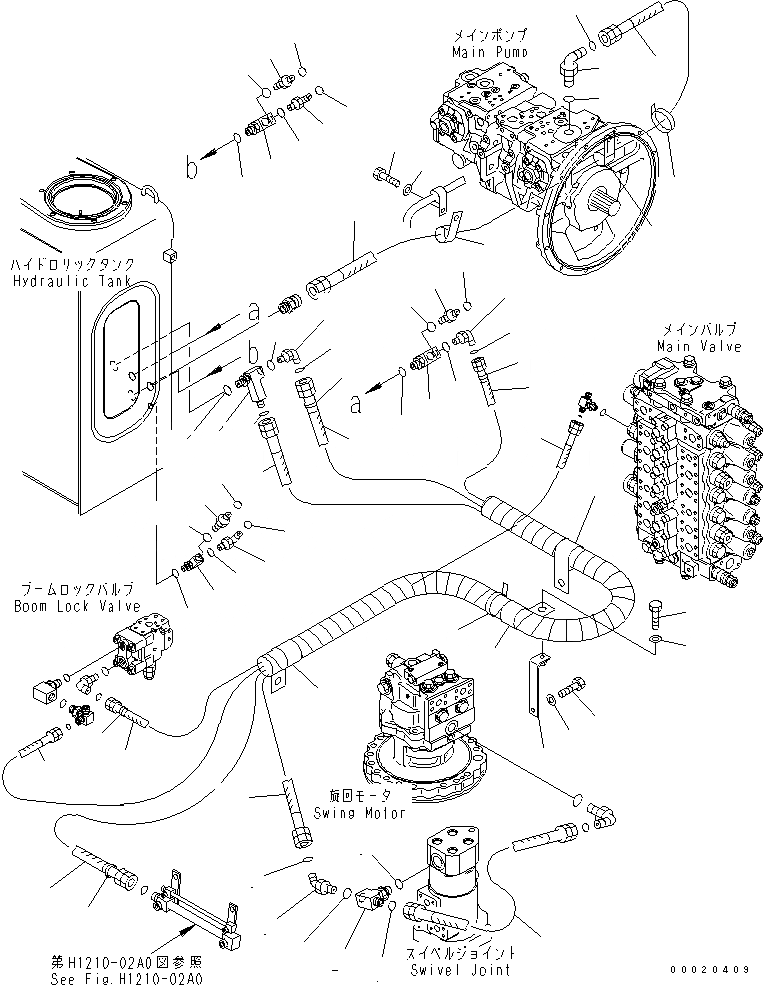 メインポンプ
Main Pump

b

ハイドロリックタンク
Hydraulic Tank

a

b

a

メインバルブ
Main Valve

ブームロックバルブ
Boom Lock Valve

旋回モータ
Swing Motor

第H1210-02A0図参照
See Fig.H1210-02A0

スイベルジョイント
Swivel Joint

00020409