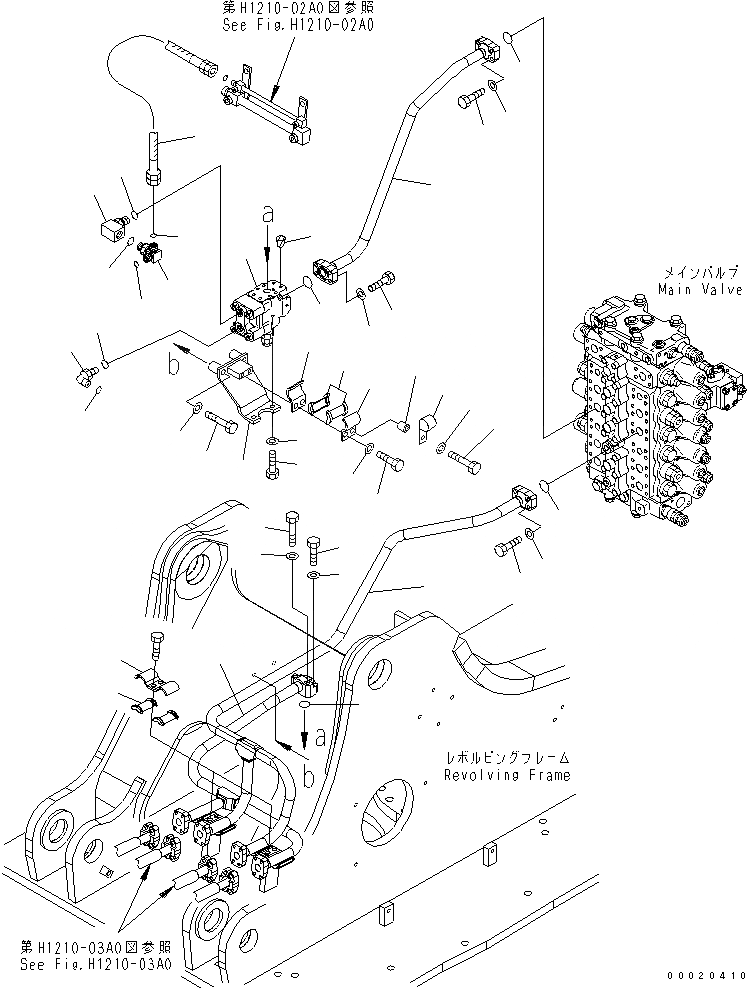 第H1210-02A0図参照
See Fig.H1210-02A0

a

メインバルブ
Main Valve

b

a

b

レボルビングフレーム
Revolving Frame

第H1210-03A0図参照
See Fig.H1210-03A0

00020410