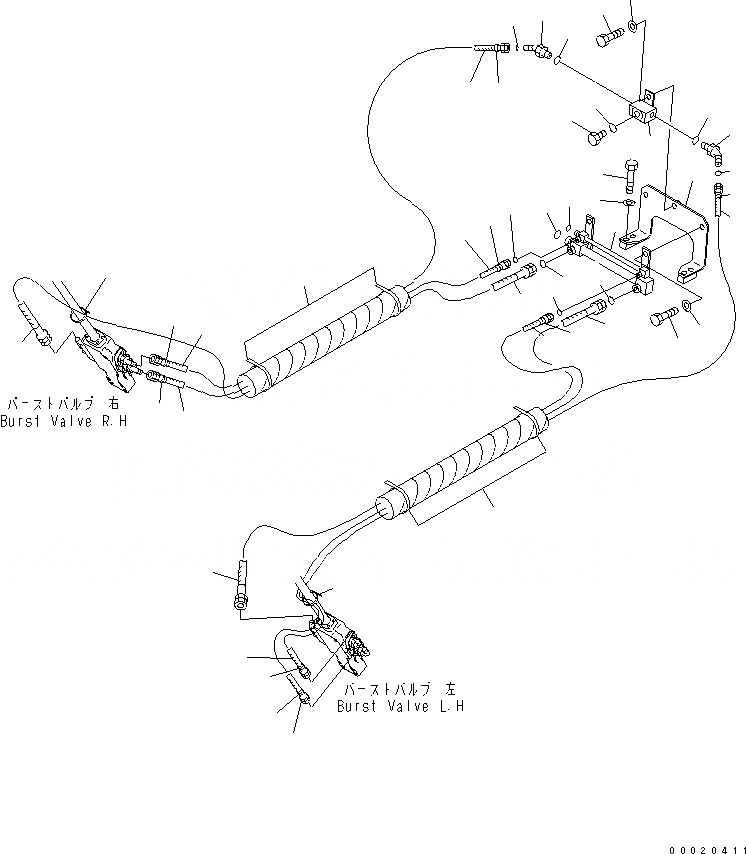 バーストバルブ 右
Burst Valve R.H

バーストバルブ 左
Burst Valve L.H

00020411