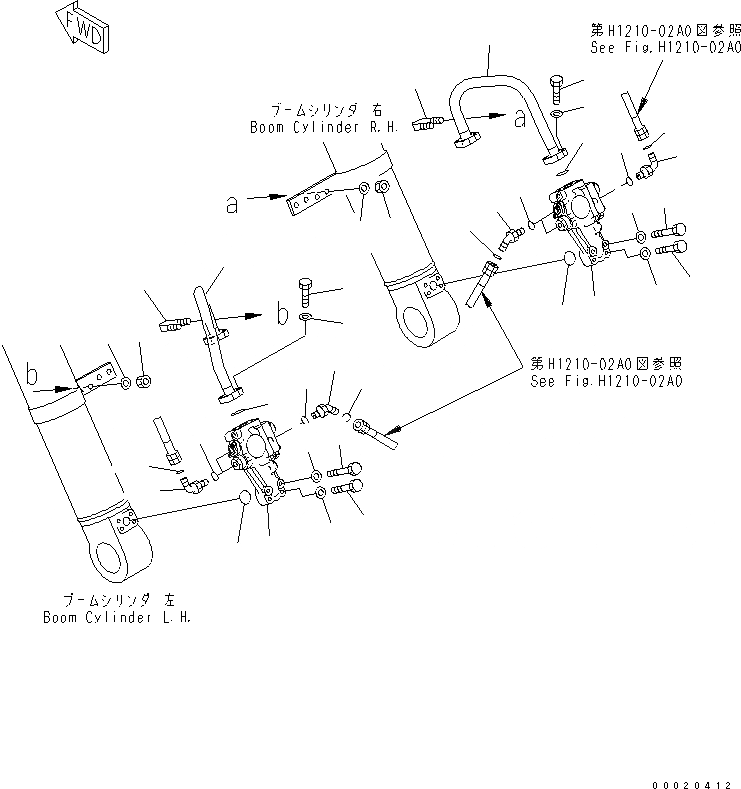 FWD

第H1210-02A0図参照
See Fig.H1210-02A0

ブームシリンダ 右
Boom Cylinder R.H.

a

a

b

b

第H1210-02A0図参照
See Fig.H1210-02A0

ブームシリンダ 左
Boom Cylinder L.H.

00020412