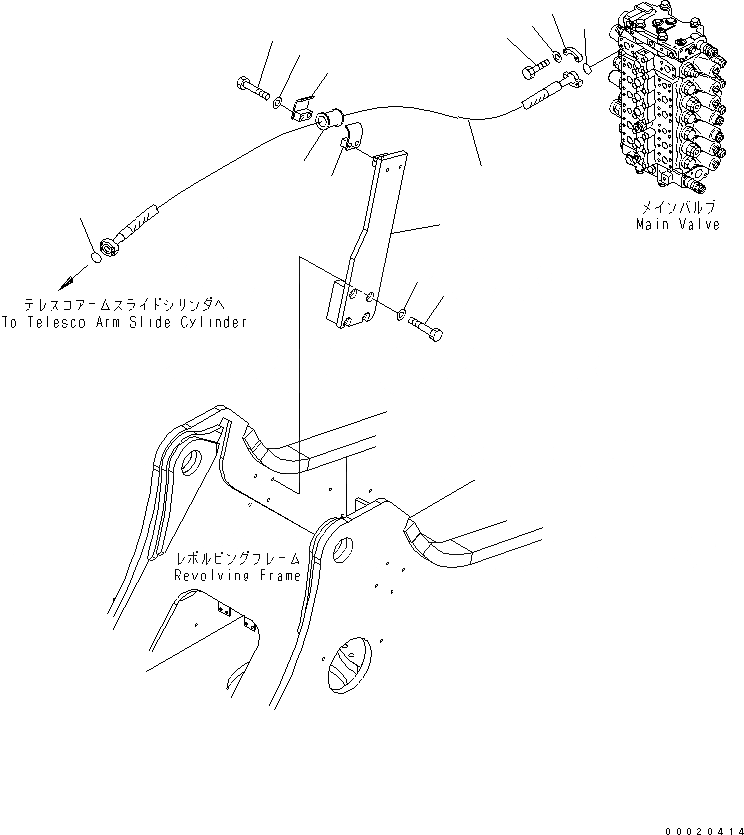 メインバルブ
Main Valve

テレスコアームスライドシリンダへ
To Telesco Arm Slide Cylinder

レボルビングフレーム
Revolving Frame

00020414