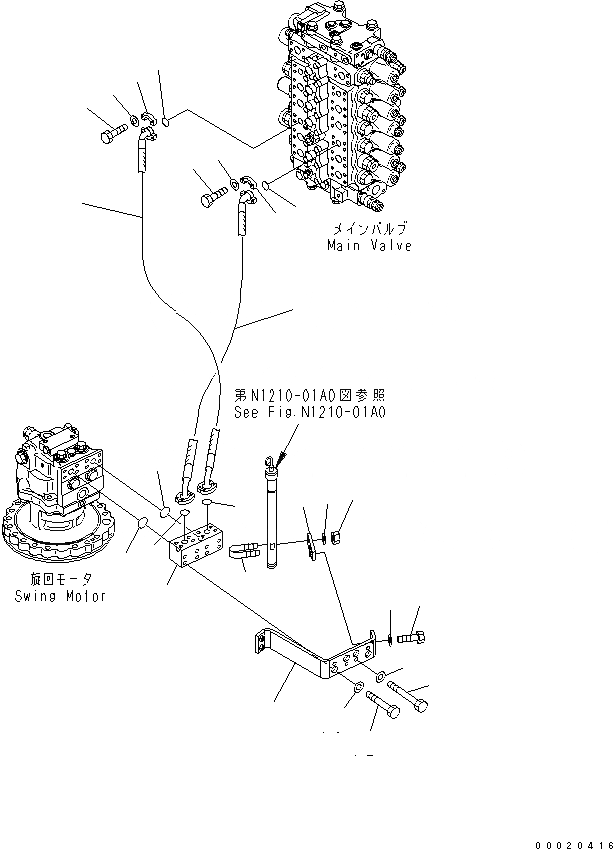 メインバルブ
Main Valve

第N1210-01A0図参照
See Fig.N1210-01A0

旋回モータ
Swing Motor

00020416