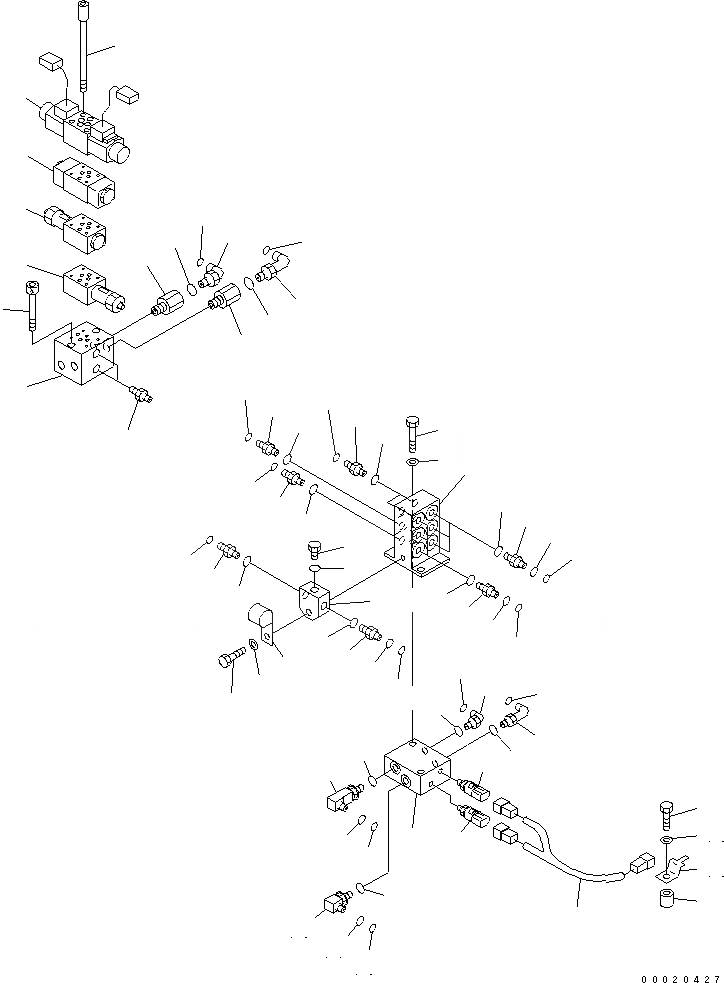 00020427