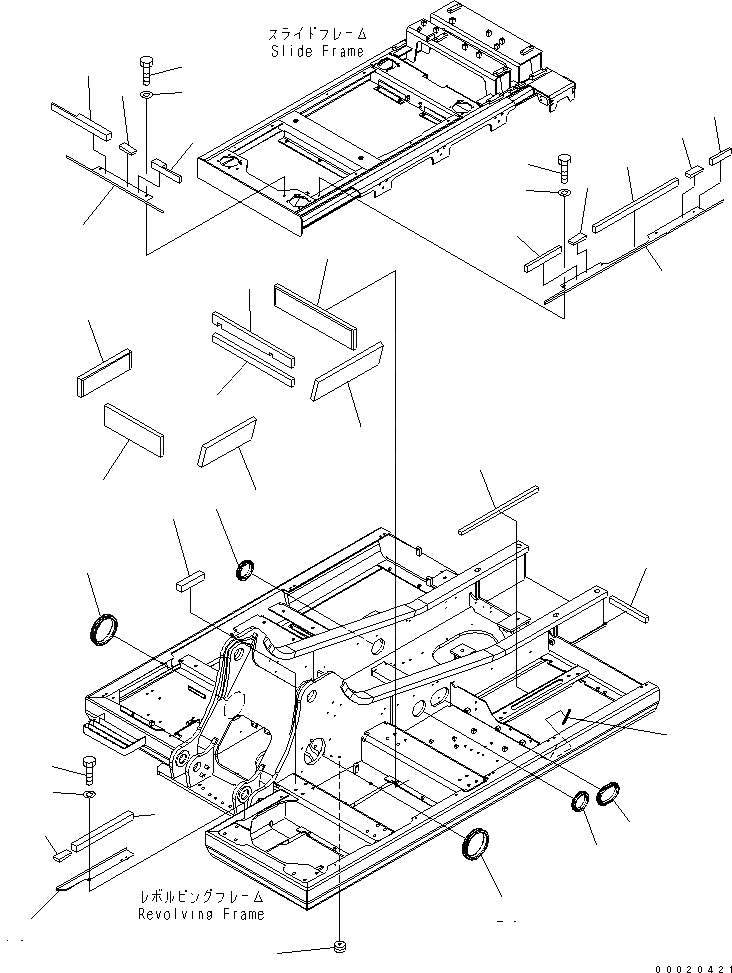 スライドフレーム
Slide Frame

レボルビングフレーム
Revolving Frame

00020421