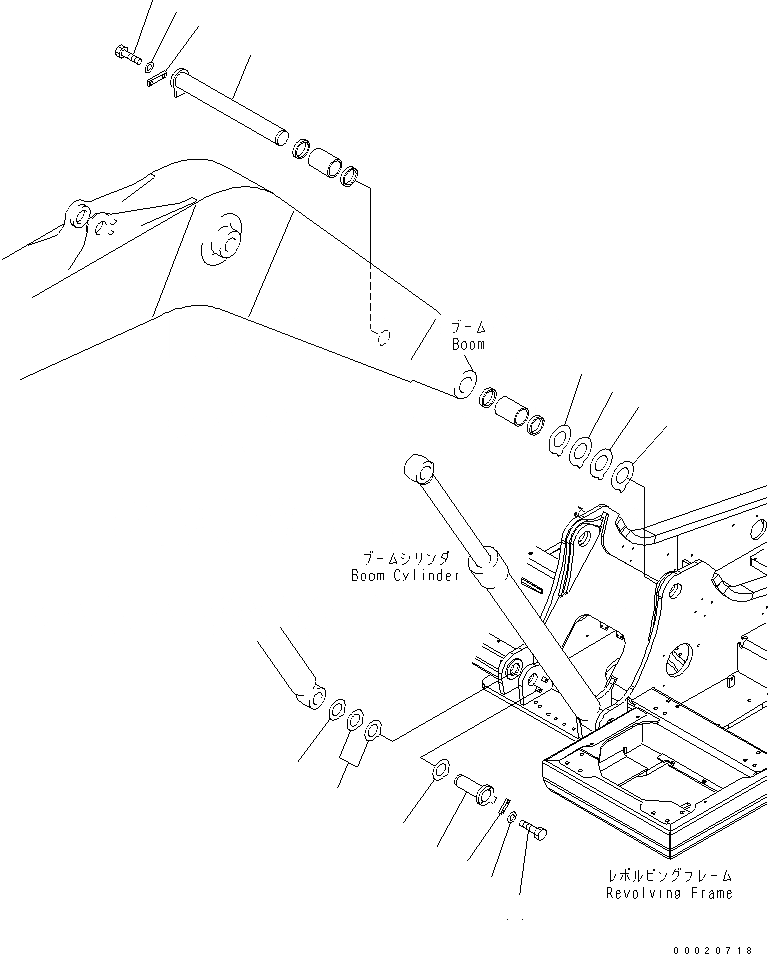 ブーム
Boom

ブームシリンダ
Boom Cylinder

レボルビングフレーム
Revolving Frame

00020718