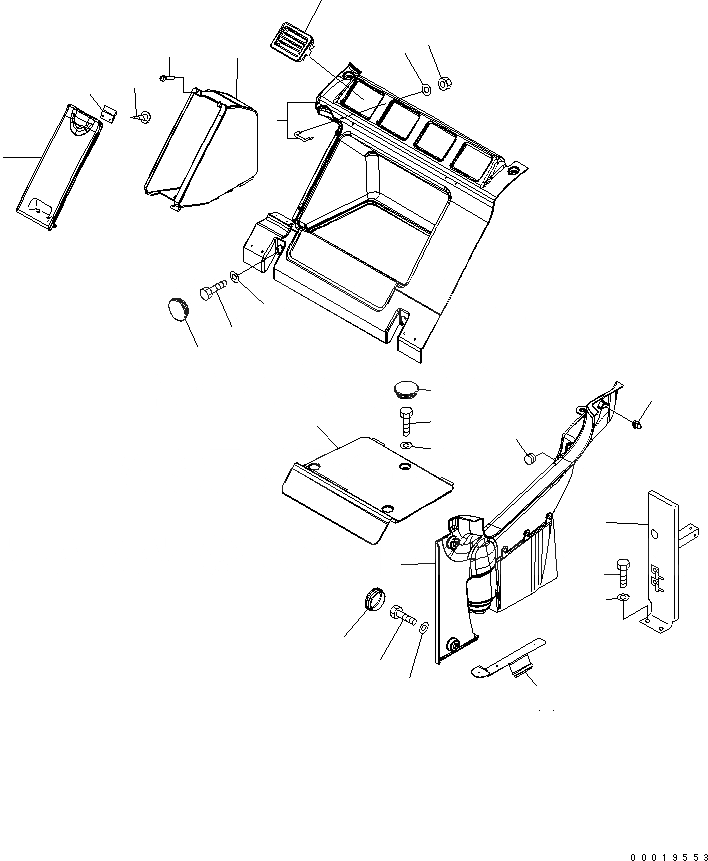 00019553