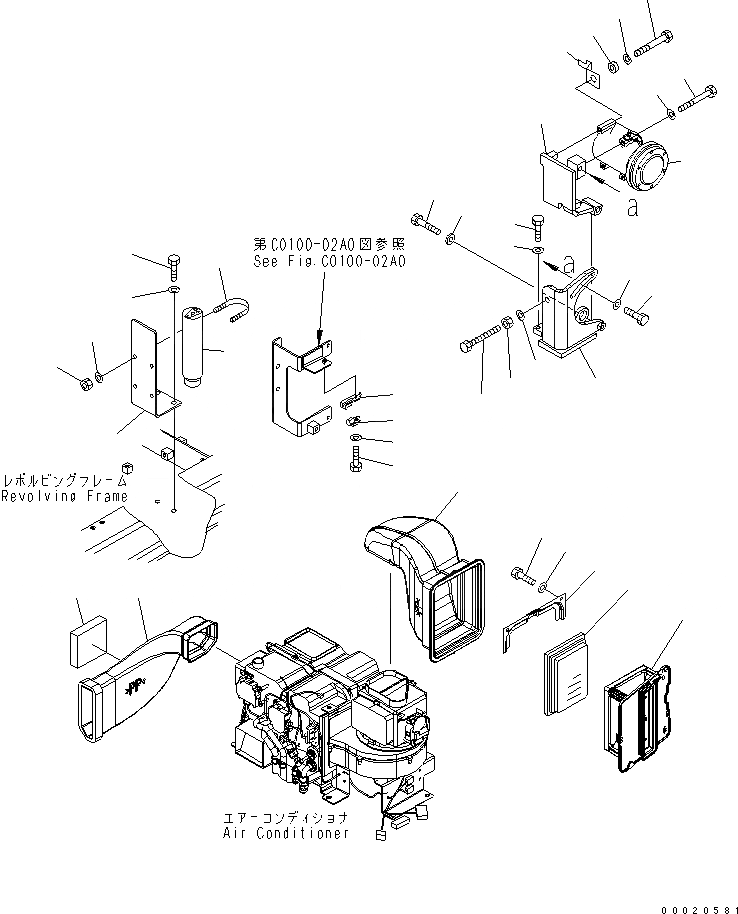 a

a

第C0100-02A0図参照
See Fig.C0100-02A0

レボルビングフレーム
Revolving Frame

エアーコンディショナ
Air Conditioner

00020581