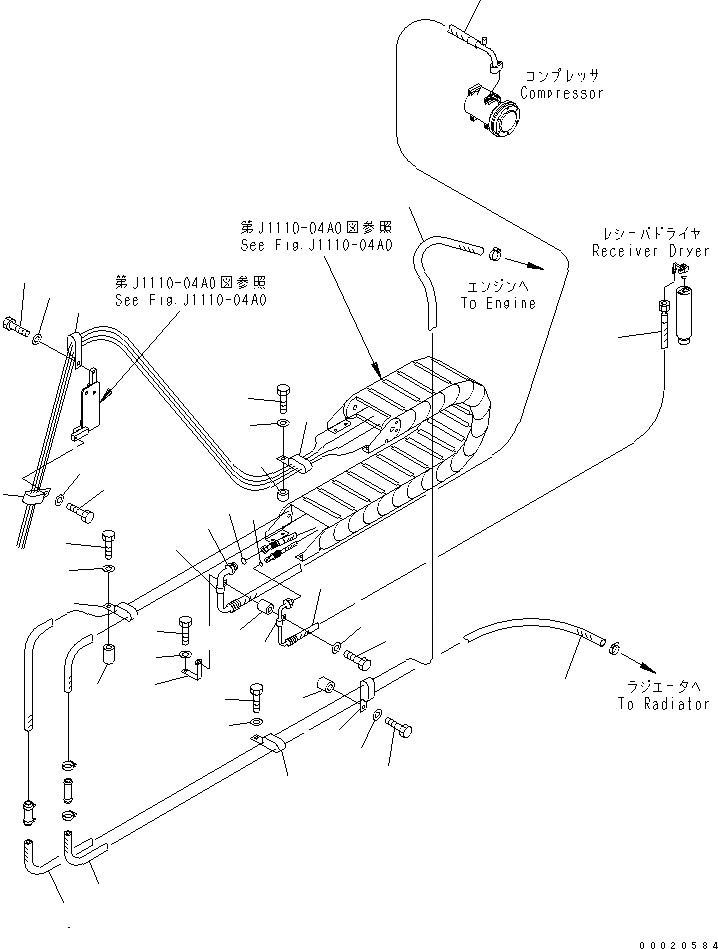 コンプレッサ
Compressor

第J1110-04A0図参照
See Fig.J1110-04A0

レシーバドライヤ
Receiver Dryer

第J1110-04A0図参照
See Fig.J1110-04A0

エンジンへ
To Engine

ラジエータへ
To Radiator

00020584