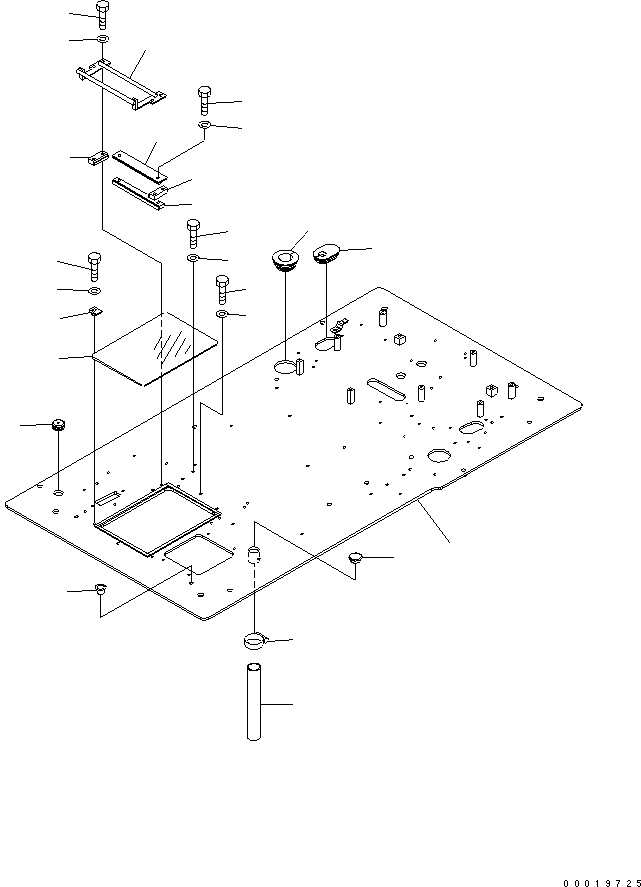 00019725