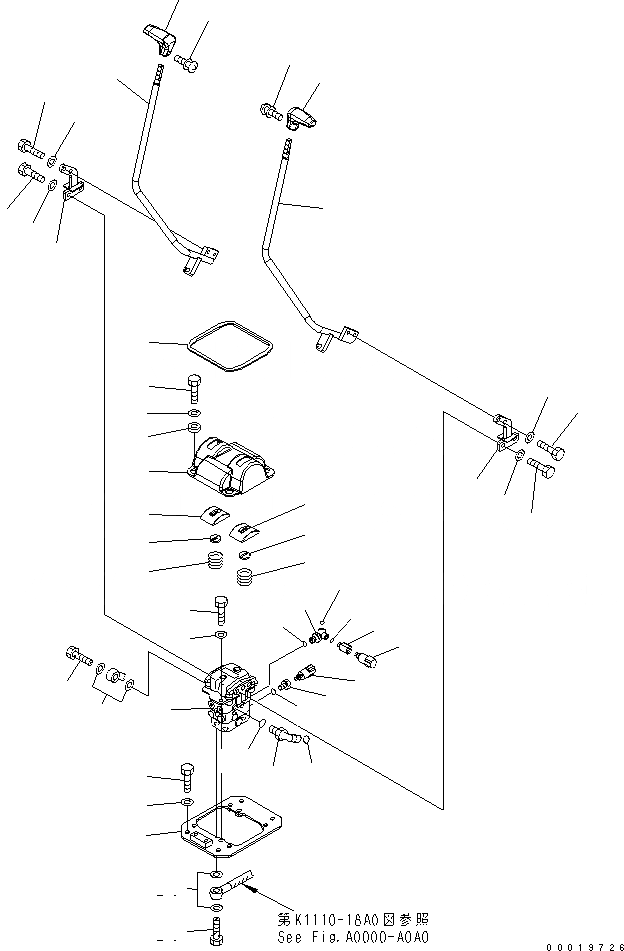 第K1110-18A0図参照
See Fig.A0000-A0A0

00019726