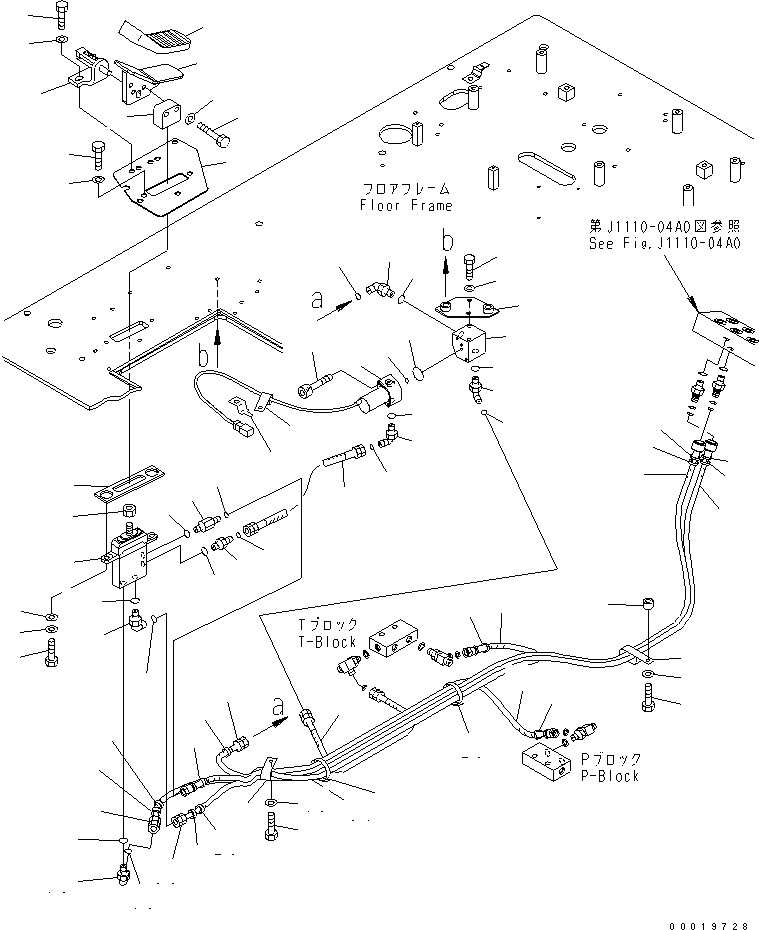 フロアフレーム
Floor Frame

第J1110-04A0図参照
See Fig.J1110-04A0

b

a

b

Tブロック
T-Block

a

Pブロック
P-Block

00019728