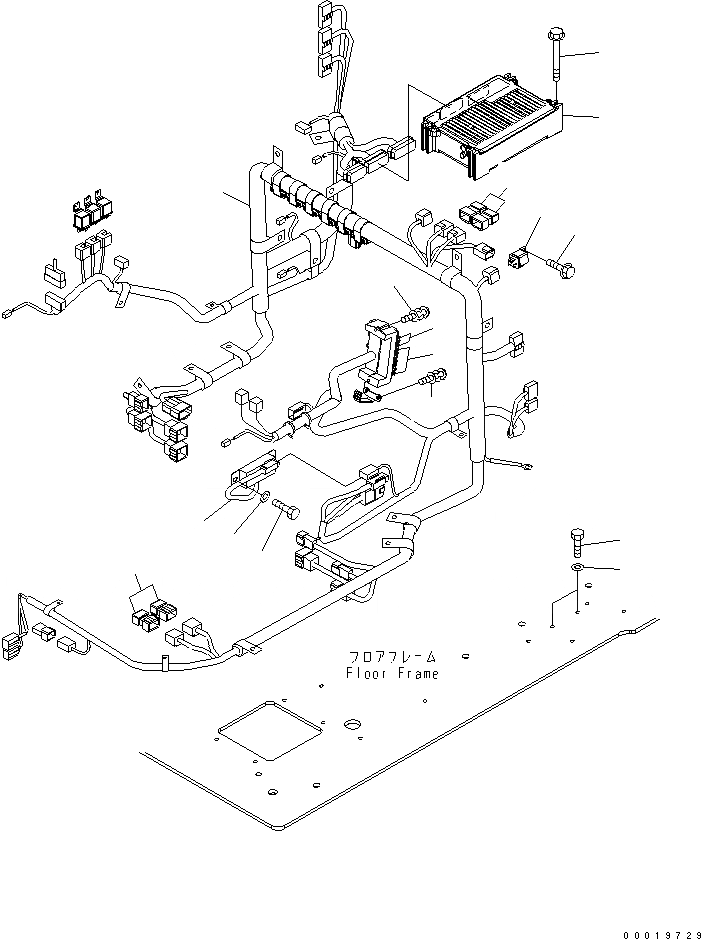 フロアフレーム
Floor Frame

00019729