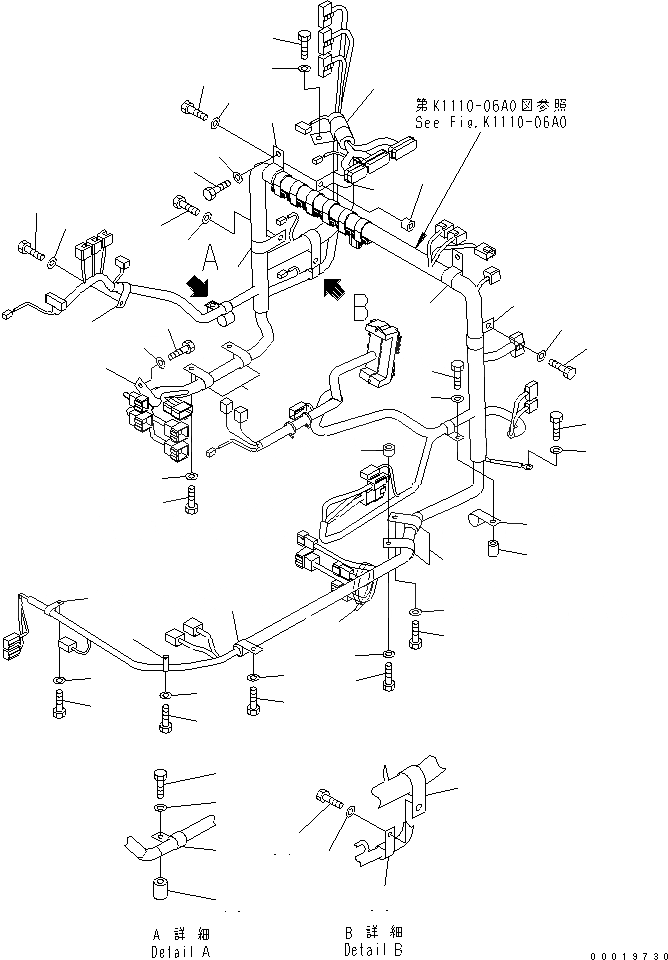 第K1110-06A0図参照
See Fig.K1110-06A0

A

B

A 詳細
Detail A

B 詳細
Detail B

00019730