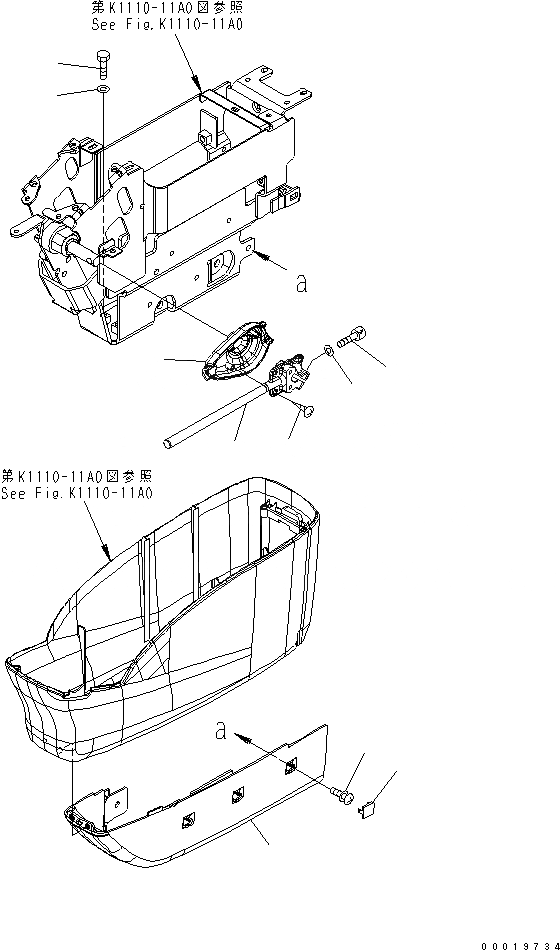 第K1110-11A0図参照
See Fig.K1110-11A0

a

第K1110-11A0図参照
See Fig.K1110-11A0

a

00019734