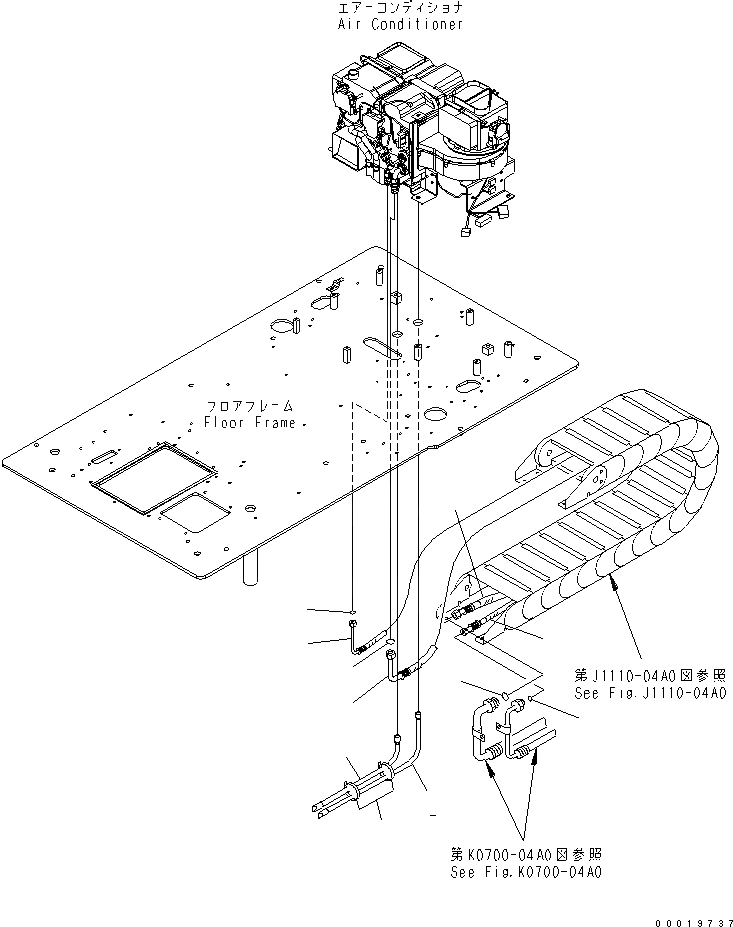 エアーコンディショナ
Air Conditioner

フロアフレーム
Floor Frame

第J1110-04A0図参照
See Fig.J1110-04A0

第K0700-04A0図参照
See Fig.K0700-04A0

00019737