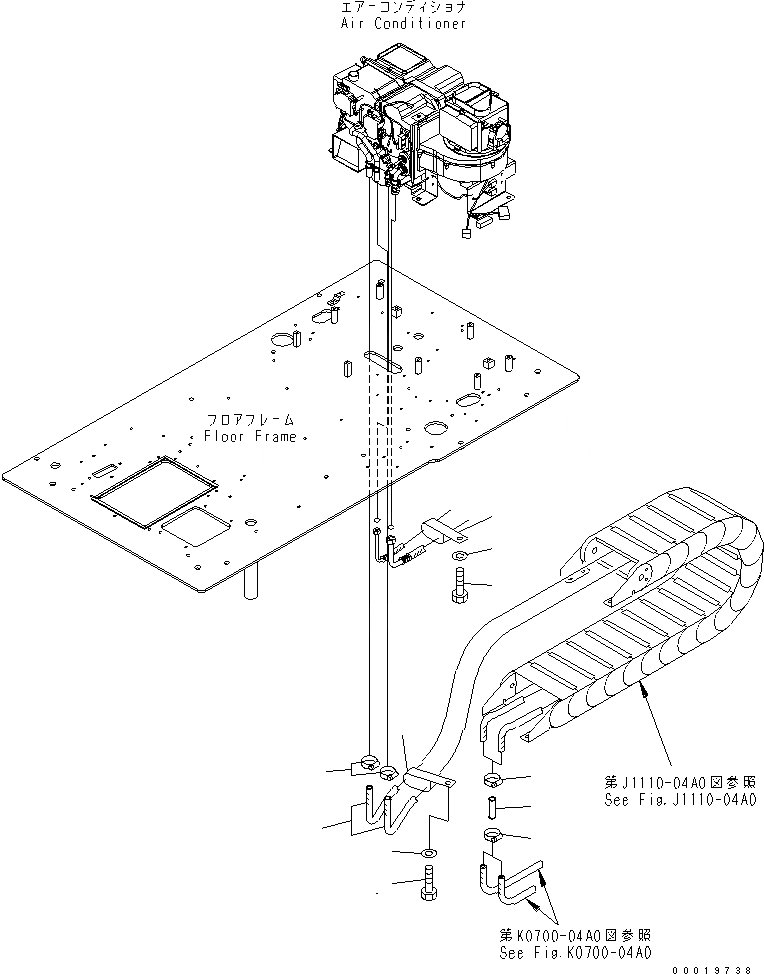 エアーコンディショナ
Air Conditioner

フロアフレーム
Floor Frame

第J1110-04A0図参照
See Fig.J1110-04A0

第K0700-04A0図参照
See Fig.K0700-04A0

00019738