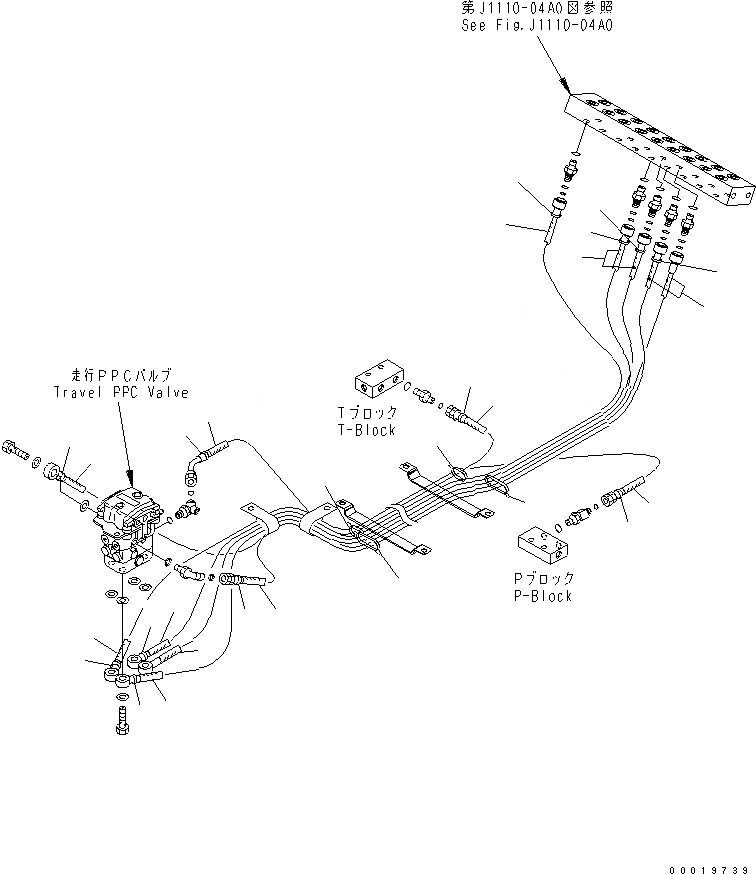 第J1110-04A0図参照
See Fig.J1110-04A0

走行PPCバルブ
Travel PPC Valve

Tブロック
T-Block

Pブロック
P-Block

00019739