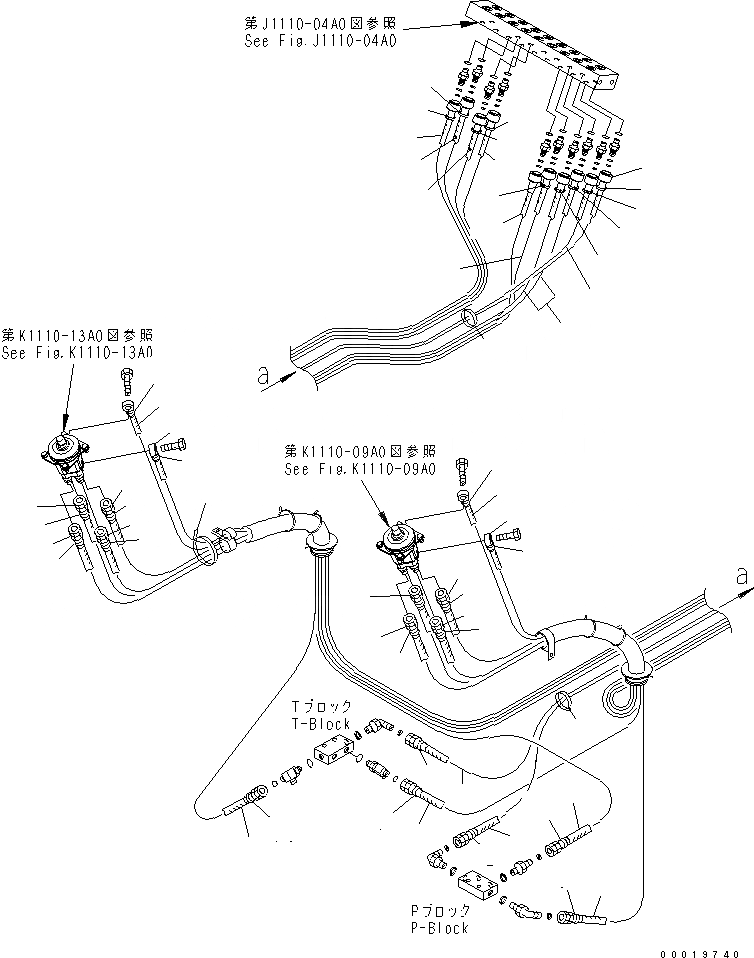 第J1110-04A0図参照
See Fig.J1110-04A0

第K1110-13A0図参照
See Fig.K1110-13A0

a

第K1110-09A0図参照
See Fig.K1110-09A0

a

Tブロック
T-Block

Pブロック
P-Block

00019740