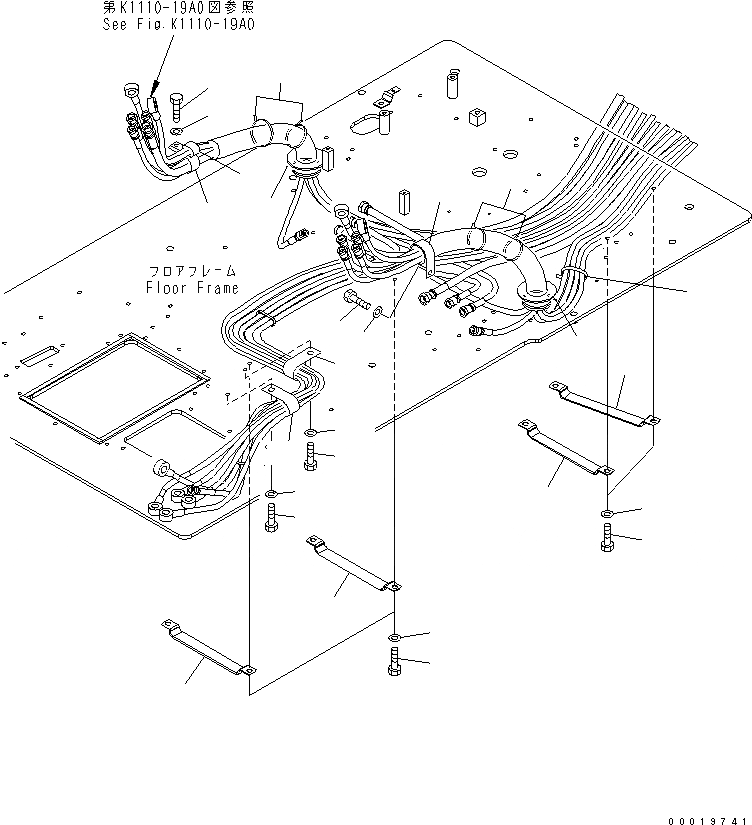 第K1110-19A0図参照
See Fig.K1110-19A0

フロアフレーム
Floor Frame

00019741