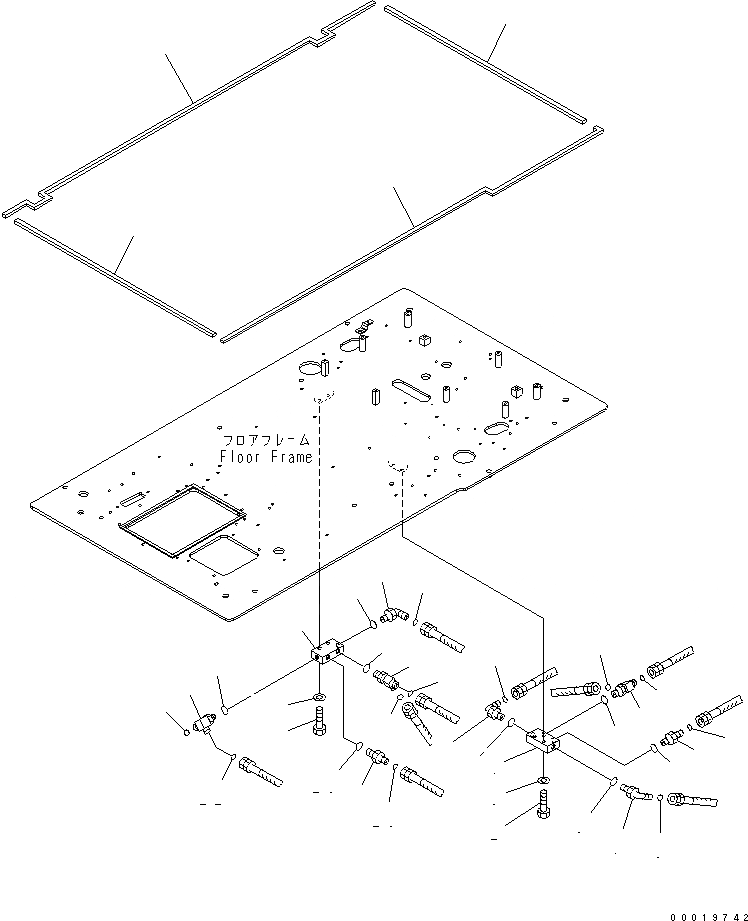 フロアフレーム
Floor Frame

00019742