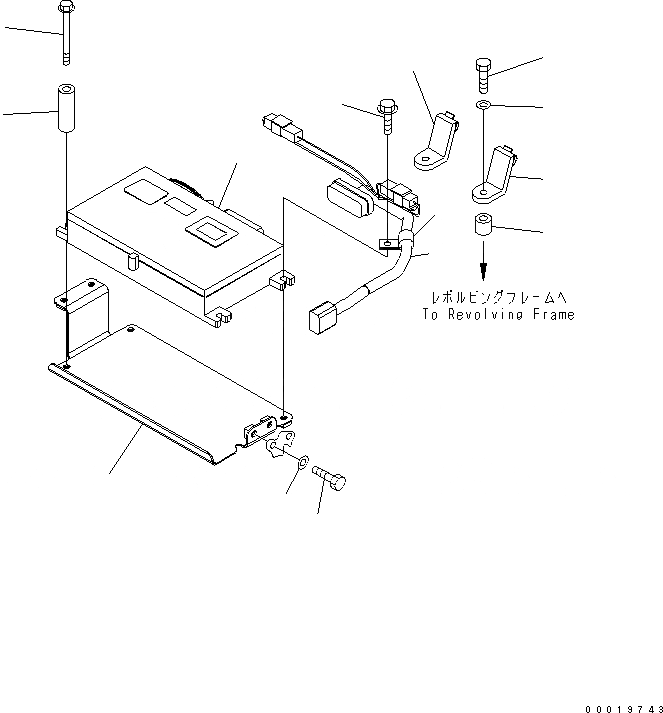 レボルビングフレームへ
To Revolving Frame

00019743