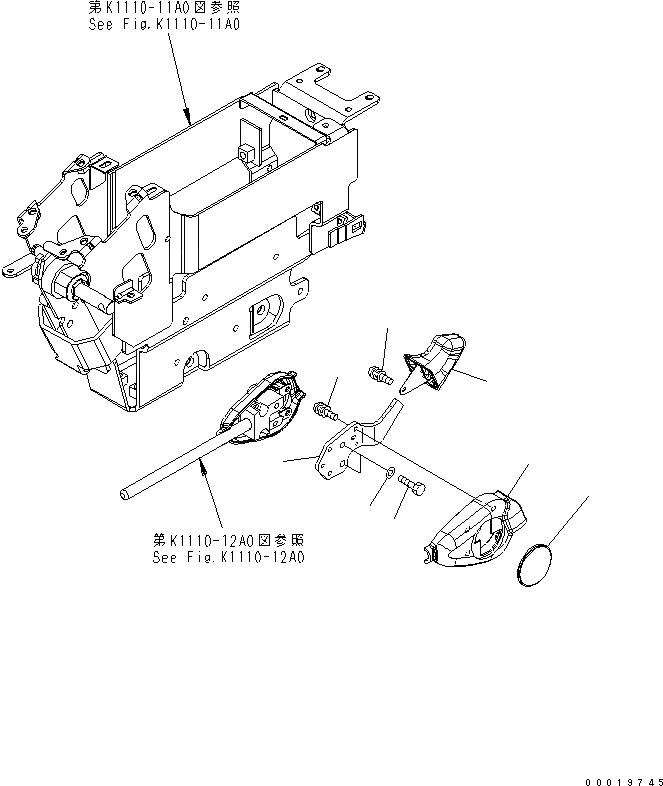 第K1110-11A0図参照
See Fig.K1110-11A0

第K1110-12A0図参照
See Fig.K1110-12A0

00019745