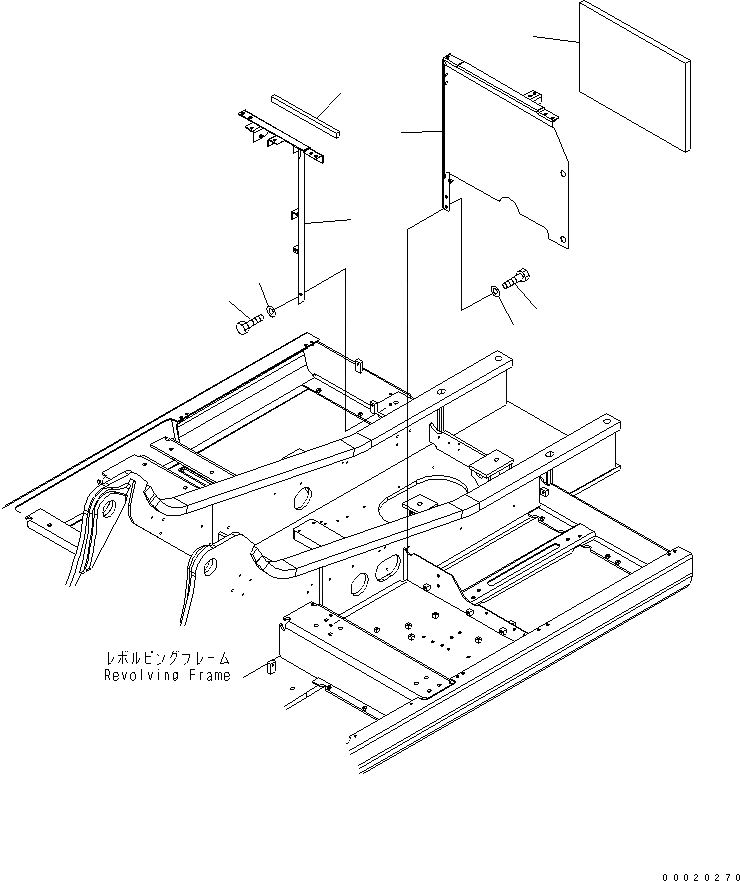 レボルビングフレーム
Revolving Frame

00020270