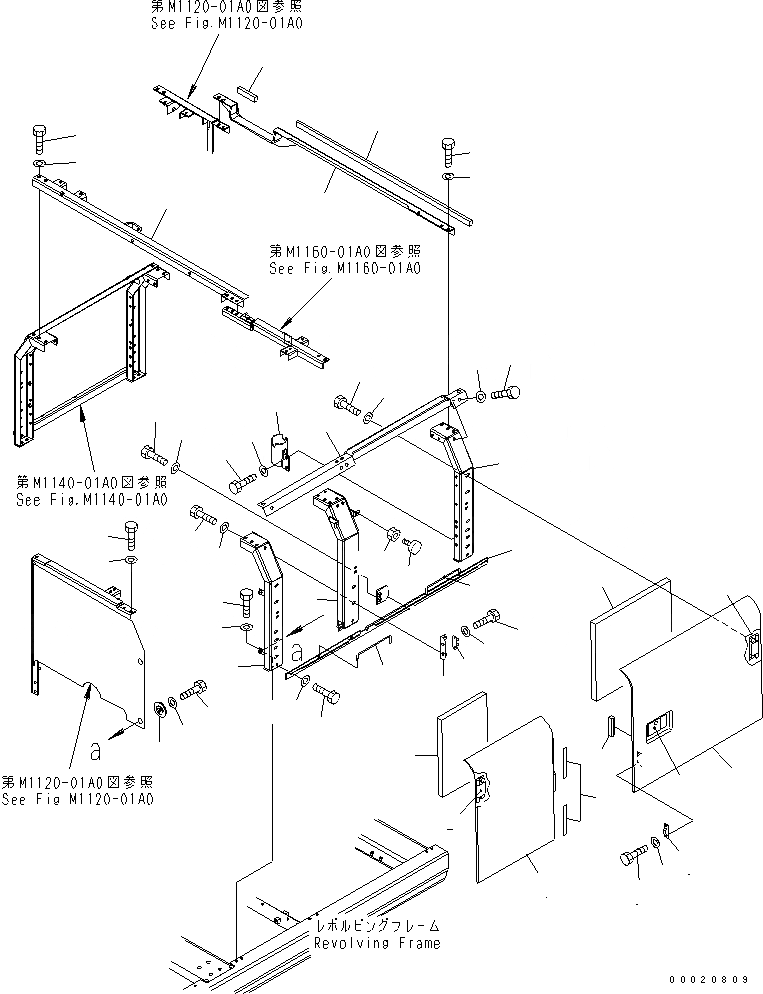 第M1120-01A0図参照
See Fig.M1120-01A0

第M1160-01A0図参照
See Fig.M1160-01A0

第M1140-01A0図参照
See Fig.M1140-01A0

a

a

第M1120-01A0図参照
See Fig M1120-01A0

レボルビングフレーム
Revolving Frame

00020809