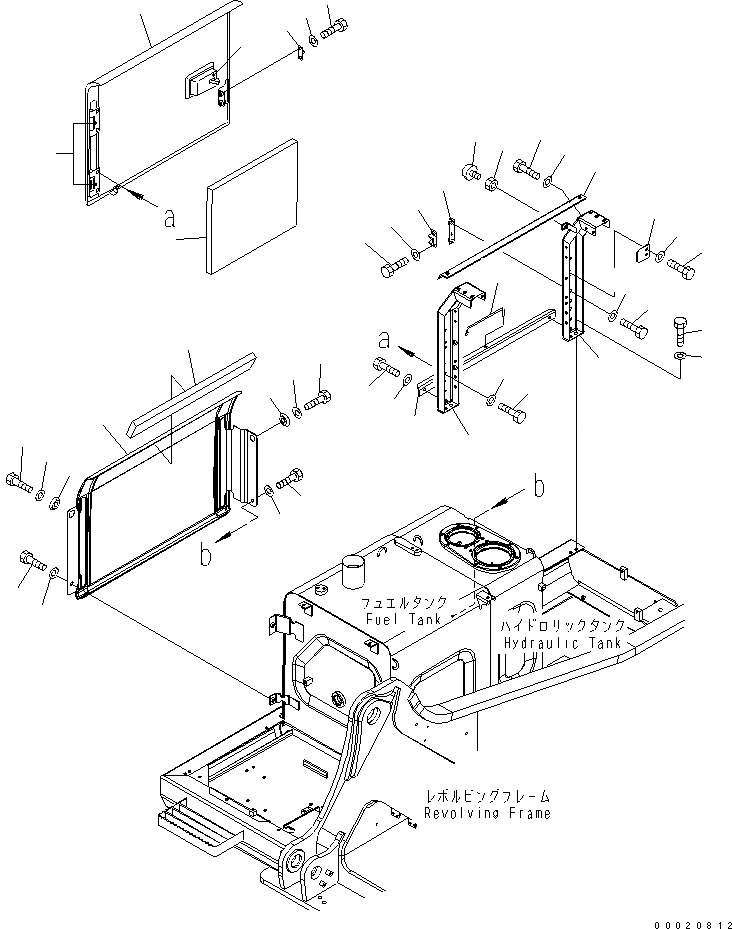 a

a

b

b

フュエルタンク
Fuel Tank

ハイドロリックタンク
Hydraulic Tank

レボルビングフレーム
Revolving Frame

00020812