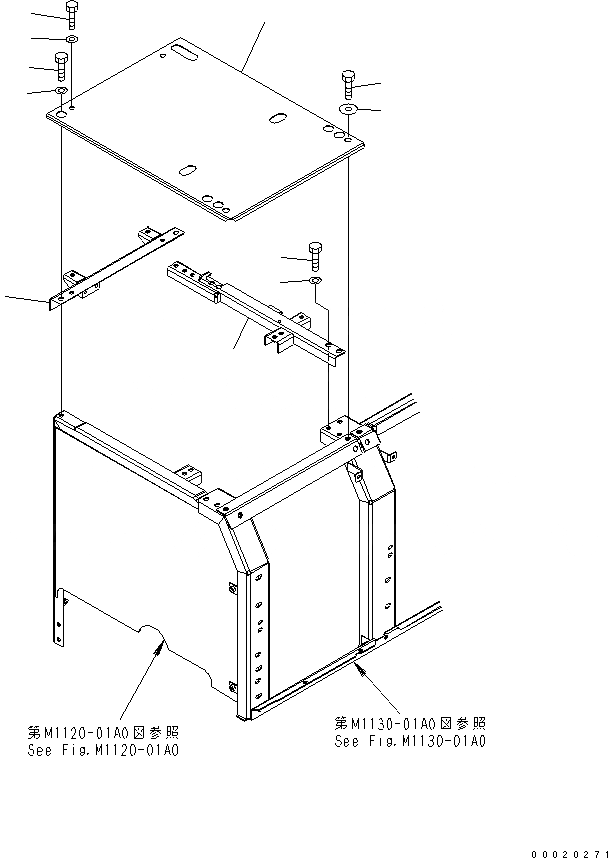 第M1120-01A0図参照
See Fig.M1120-01A0

第M1130-01A0図参照
See Fig.M1130-01A0

00020271