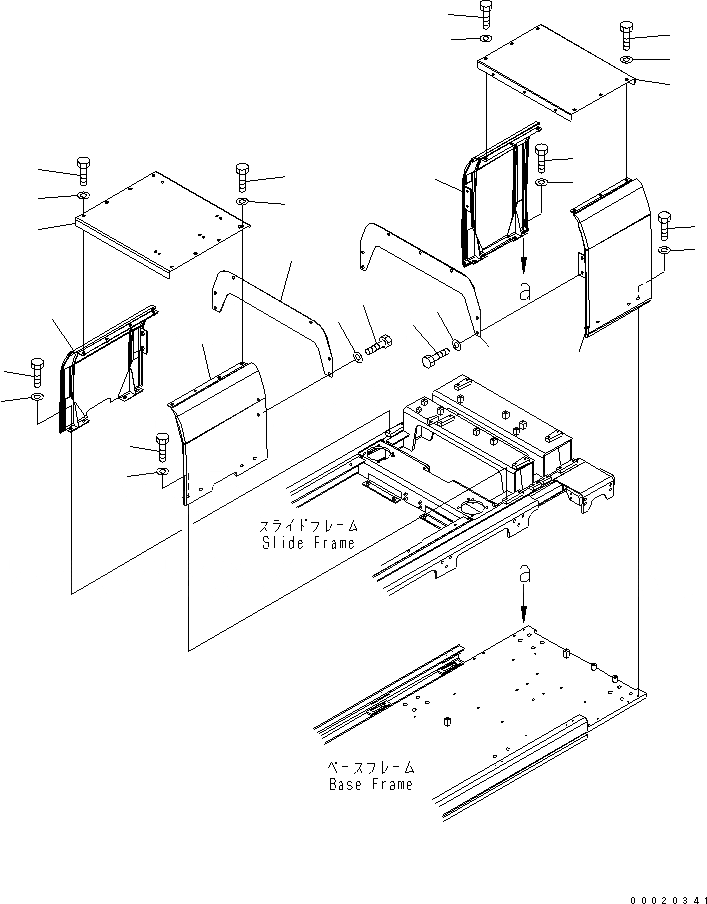 a

スライドフレーム
Slide Frame

a

ベースフレーム
Base Frame

00020341