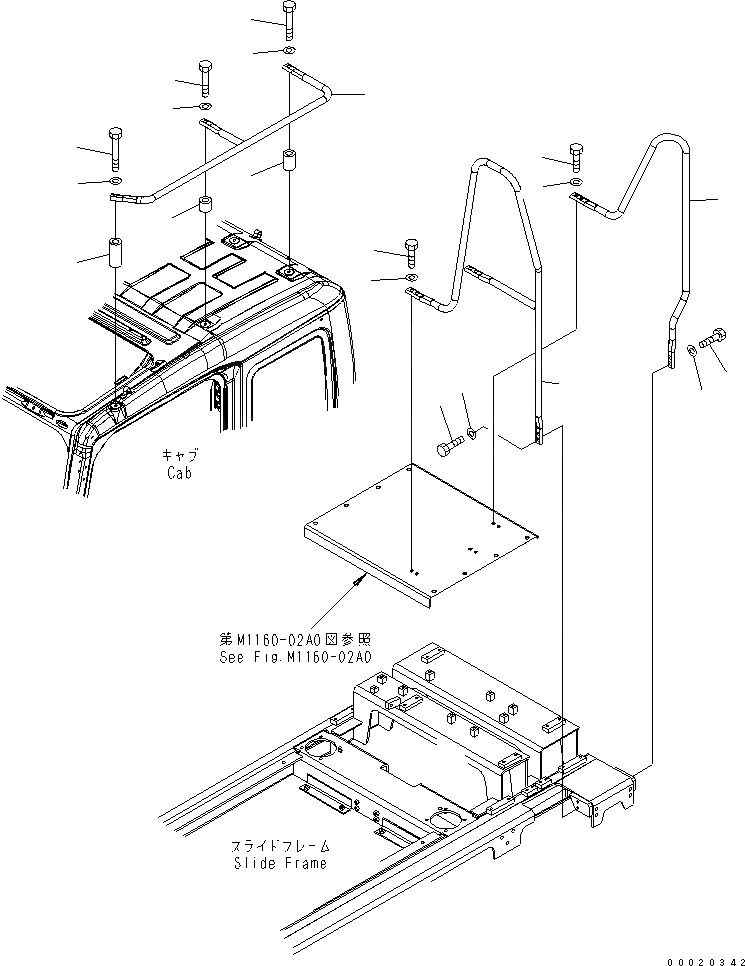 キャブ
Cab

第M1160-02A0図参照
See Fig.M1160-02A0

スライドフレーム
Slide Frame

00020342