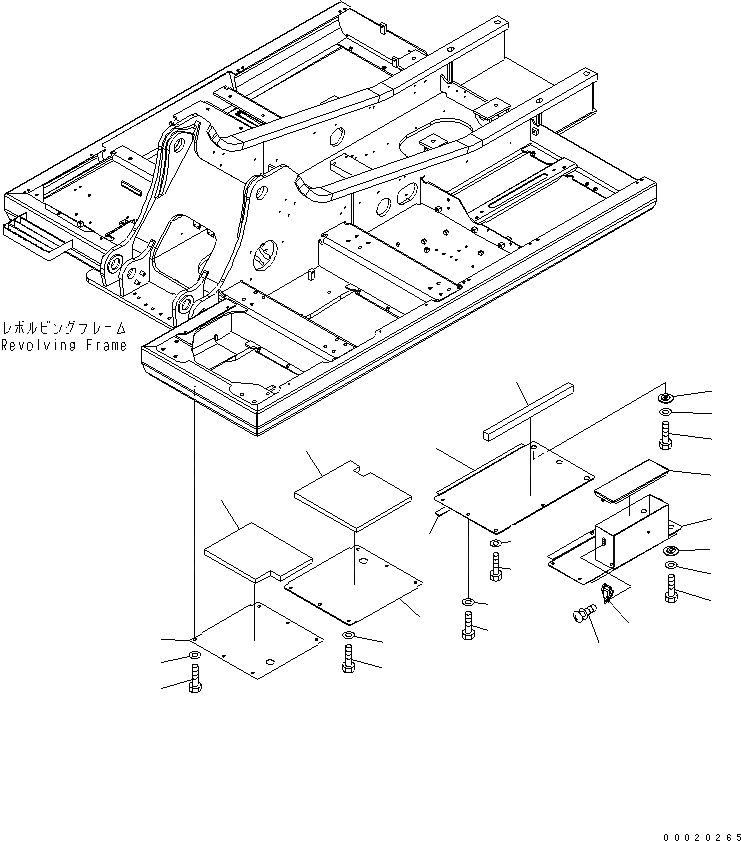 レボルビングフレーム
Revolving Frame

00020265