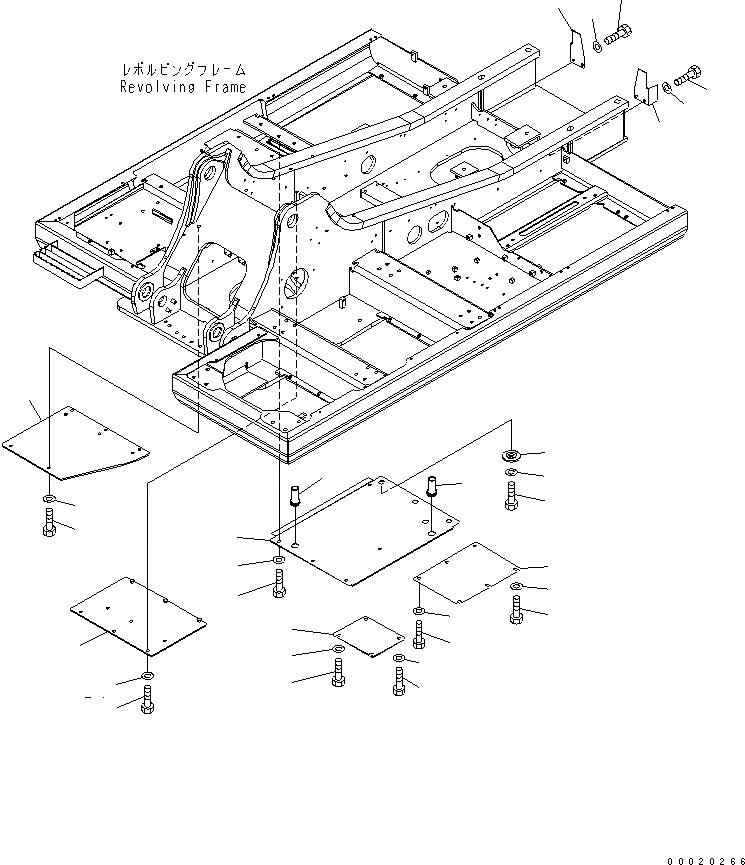 レボルビングフレーム
Revolving Frame

00020266