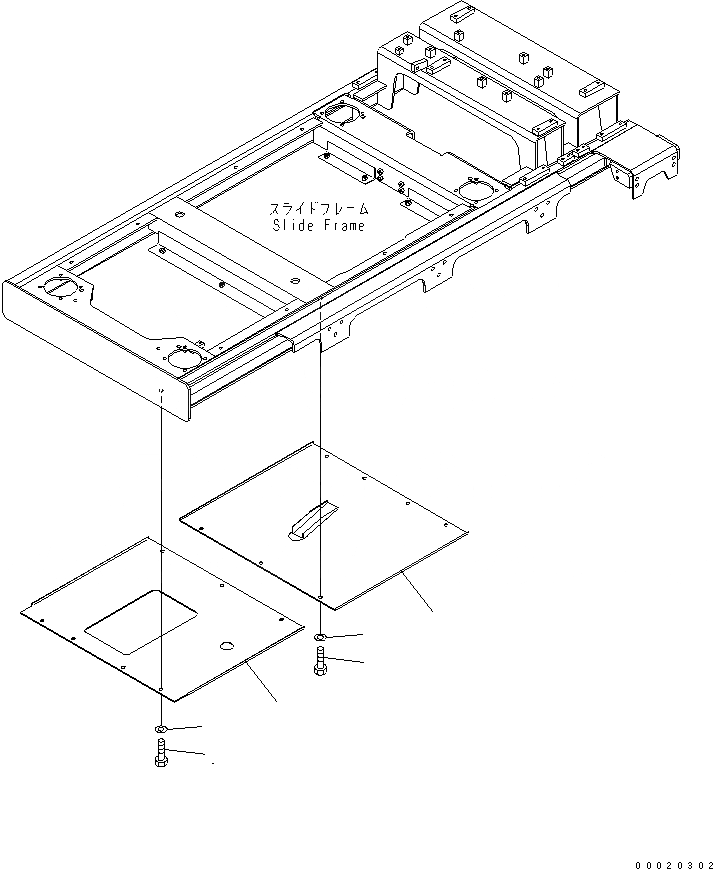 スライドフレーム
Slide Frame

00020302