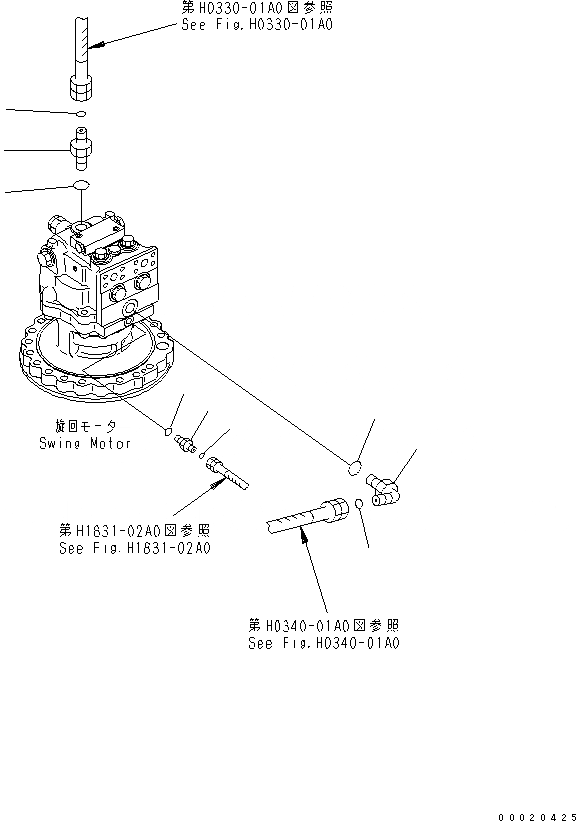 第H0330-01A0図参照
See Fig.H0330-01A0

旋回モータ
Swing Motor

第H1631-02A0図参照
See Fig.H1631-02A0

第H0340-01A0図参照
See Fig.H0340-01A0

00020425