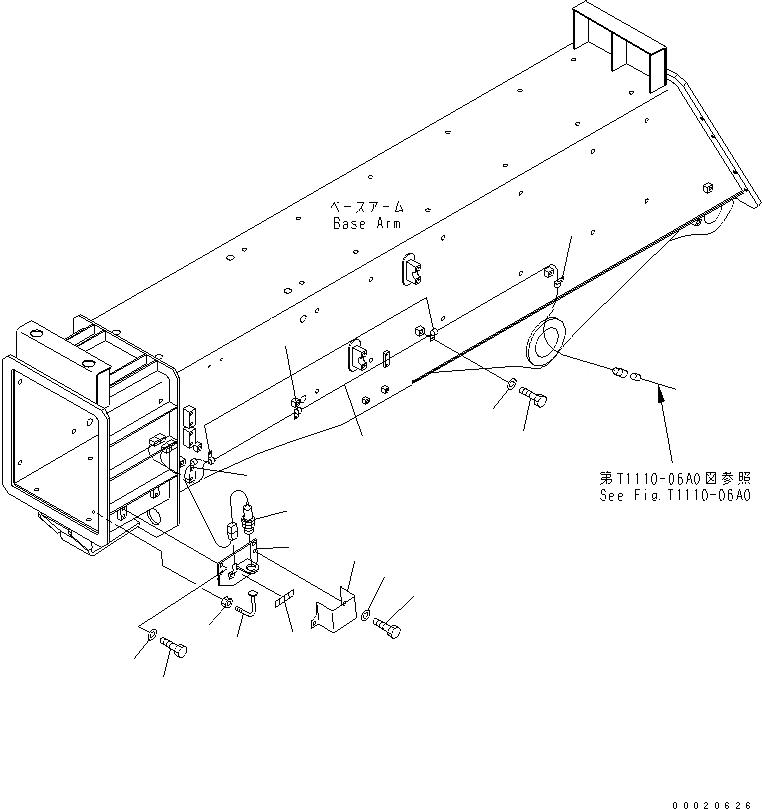 ベースアーム
Base Arm

第T1110-06A0図参照
See Fig.T1110-06A0

00020626