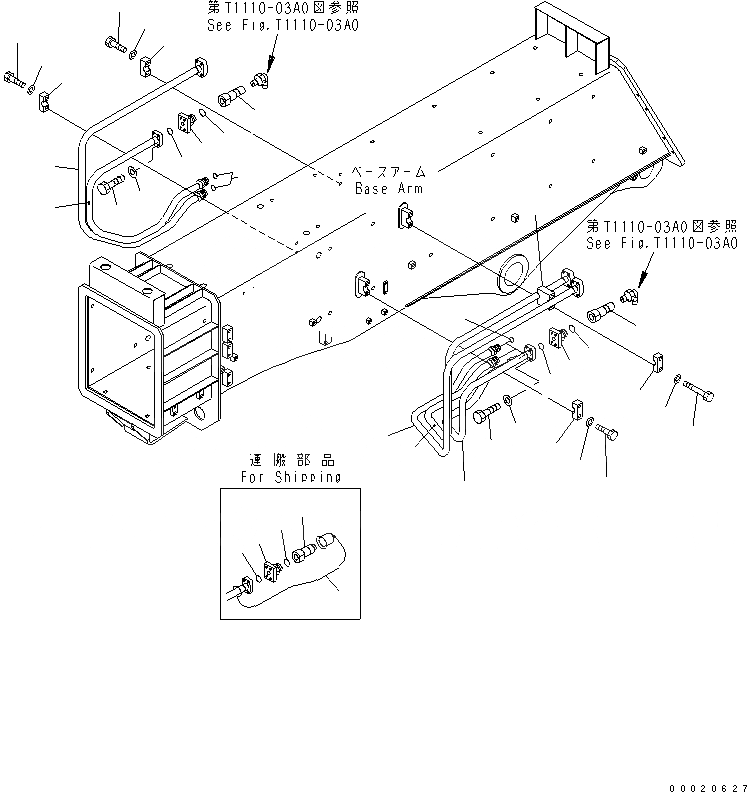 第T1110-03A0図参照
See Fig.T1110-03A0

ベースアーム
Base Arm

第T1110-03A0図参照
See Fig.T1110-03A0

運搬部品
For Shipping

00020627