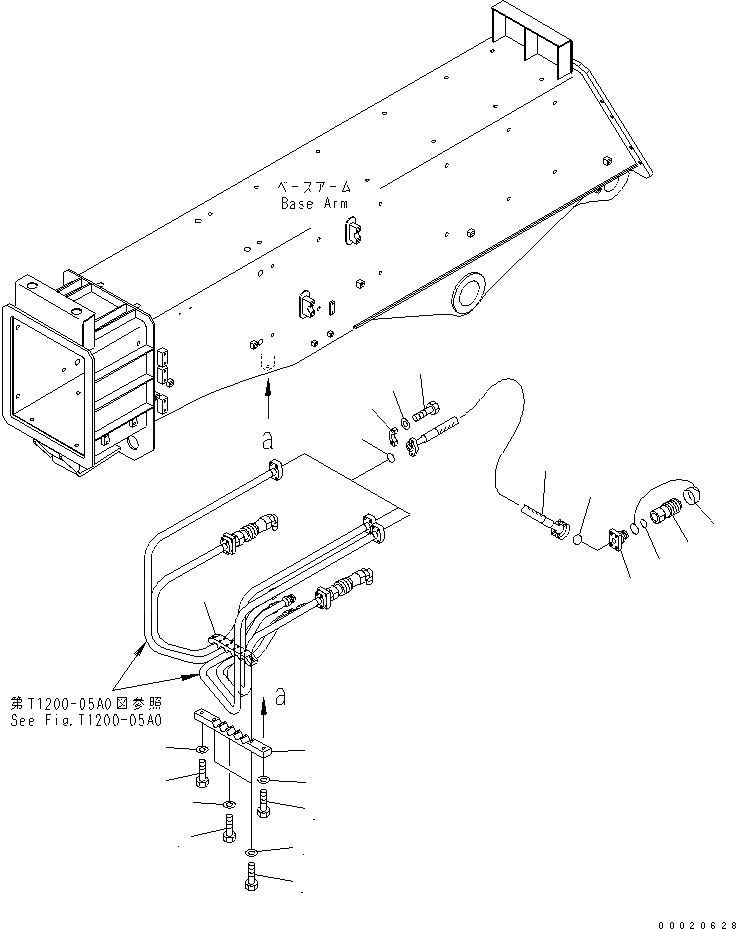 ベースアーム
Base Arm

a

第T1200-05A0図参照
See Fig.T1200-05A0

a

00020628