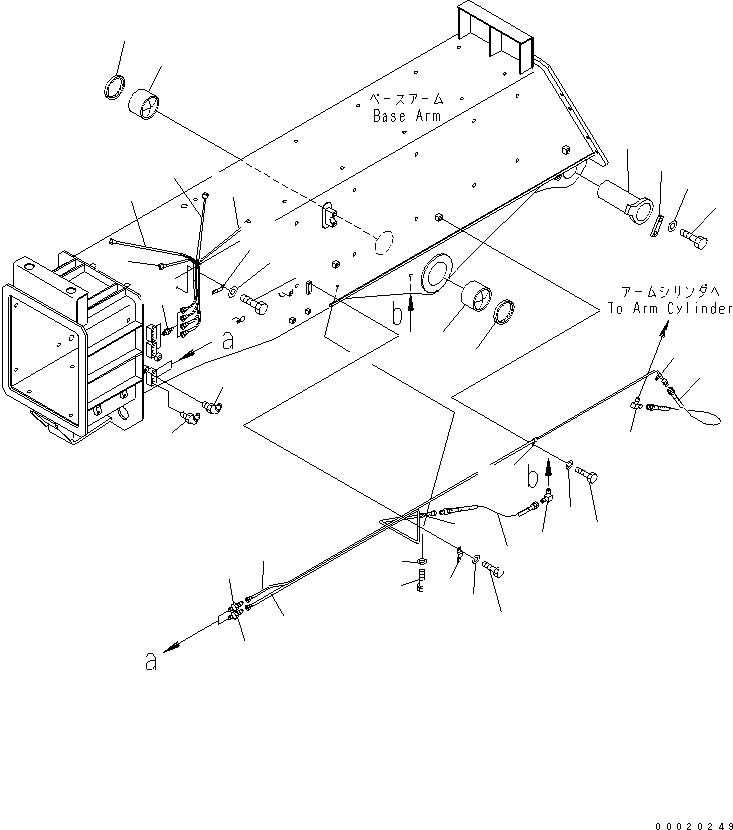 ベースアーム
Base Arm

アームシリンダへ
To Arm Cylinder

b

a

b

a

00020249