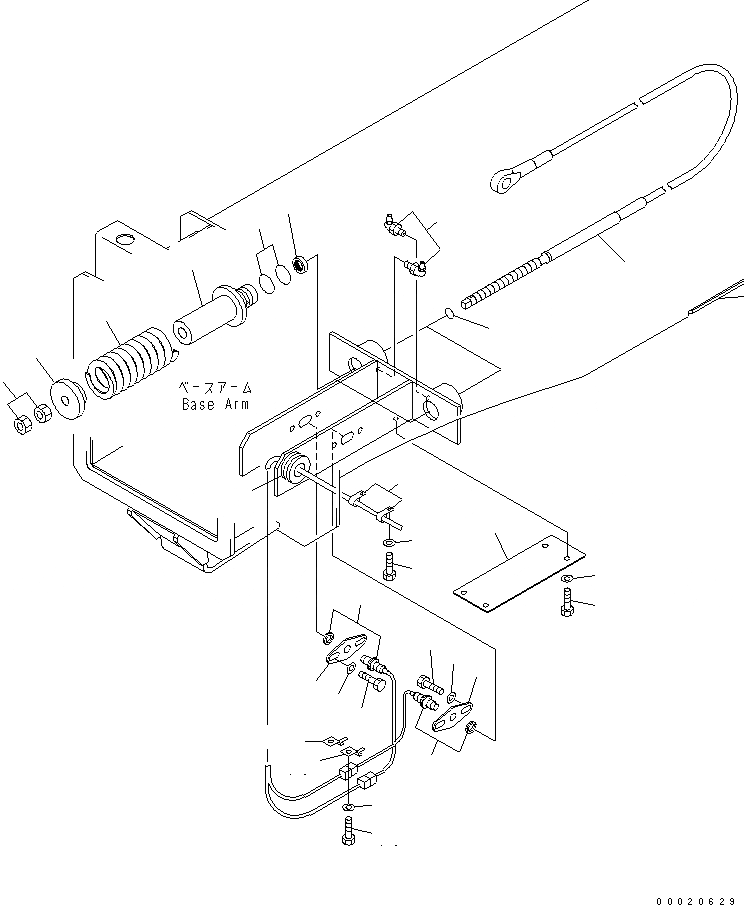 ベースアーム
Base Arm

00020629