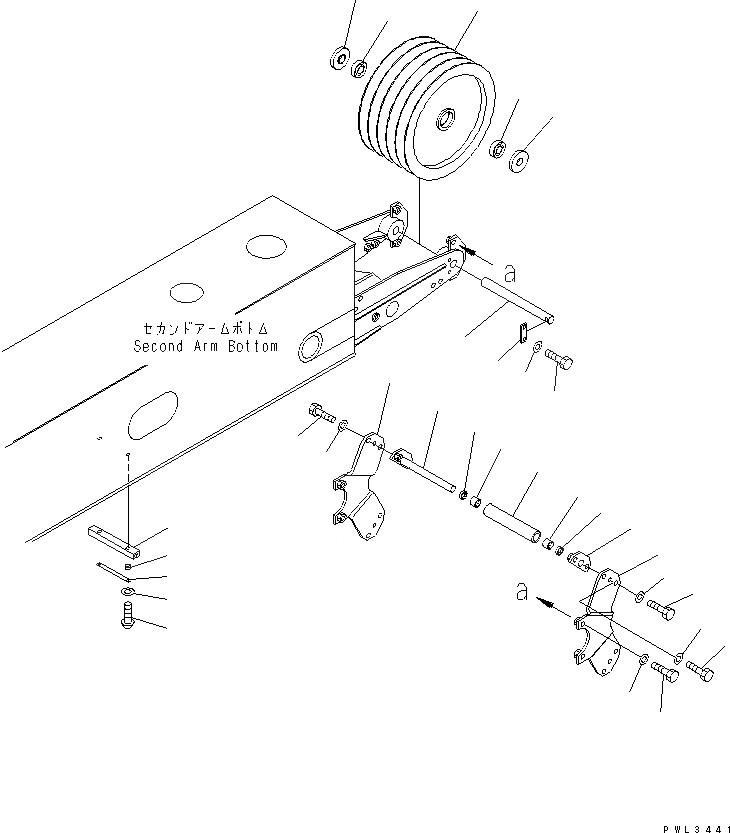 a

セカンドアームボトム
Second Arm Bottom

a

PWL3441