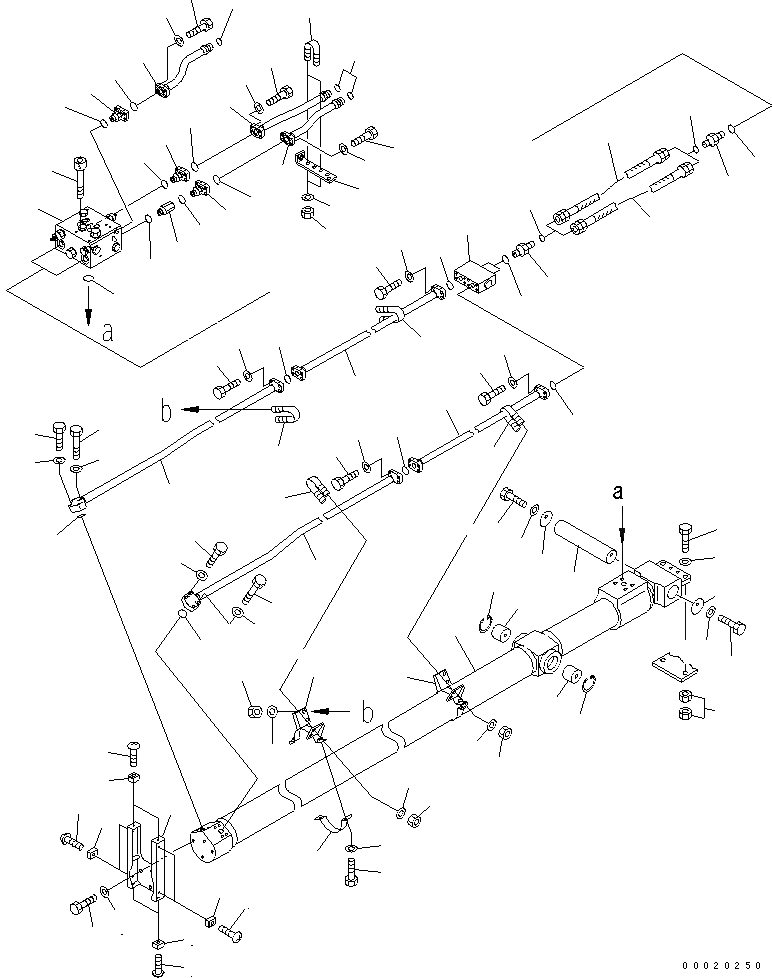 a
b
a
b
00020250