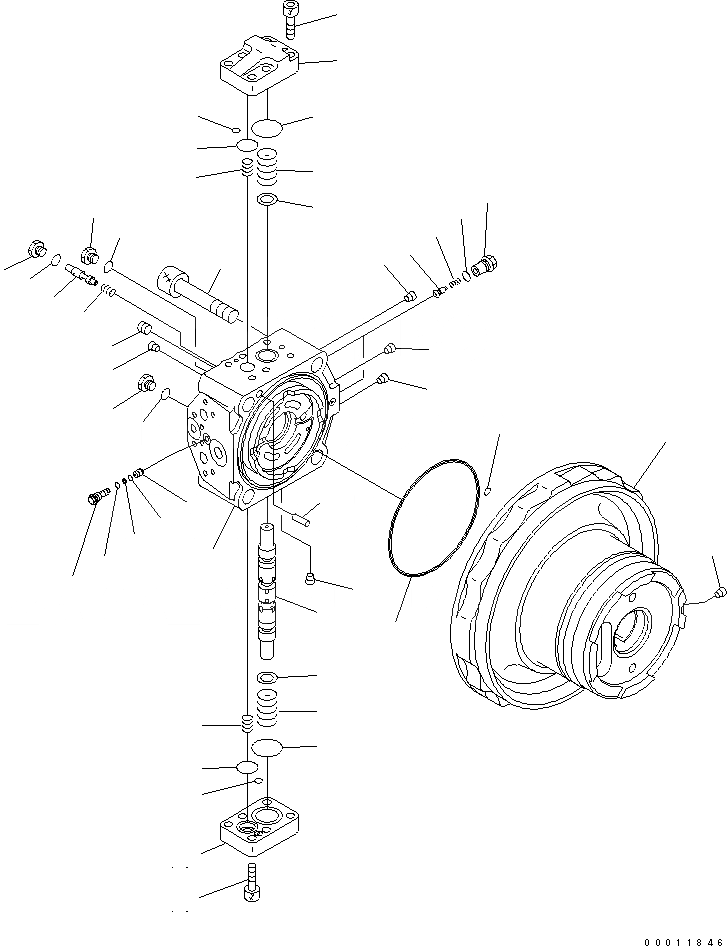 00011846