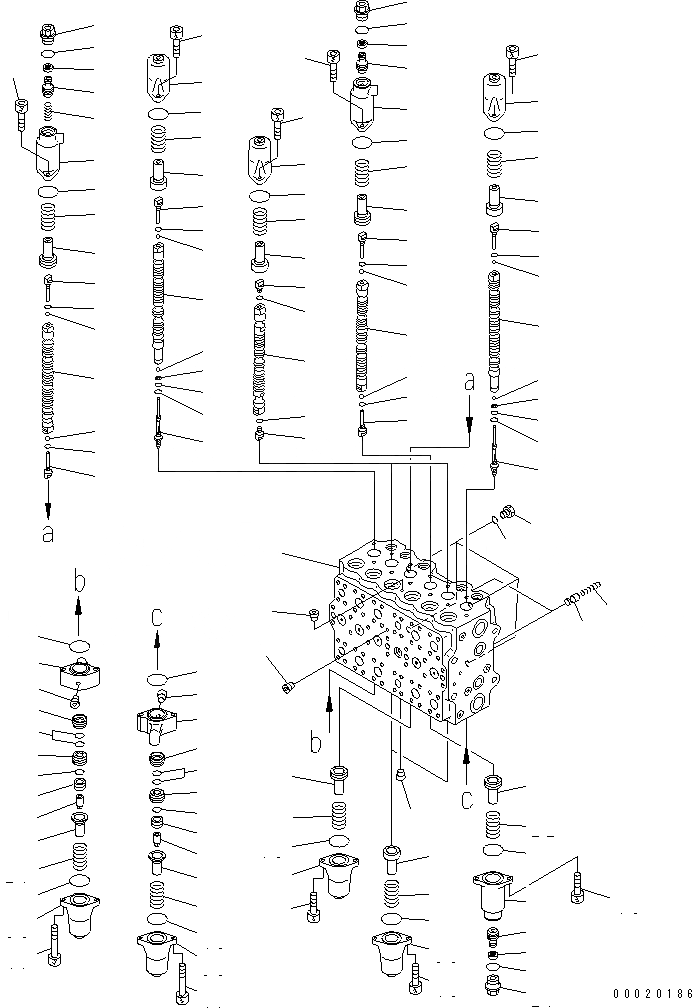 a

a

b

c

b

c

00020186