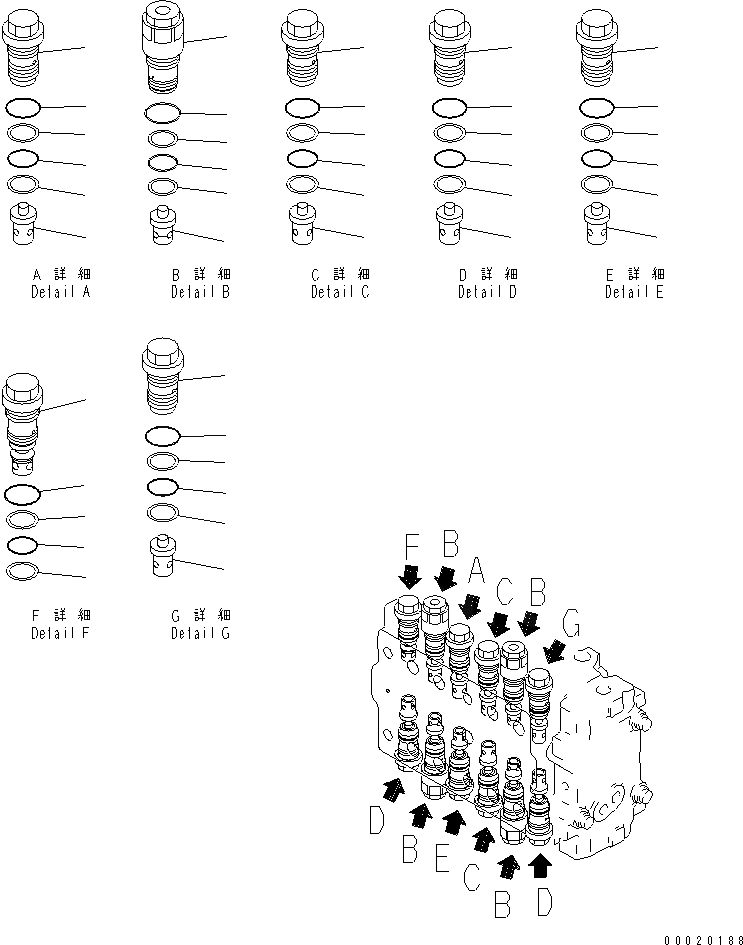 A 詳 細
Detail A

B 詳 細
Detail B

C 詳 細
Detail C

D 詳 細
Detail D

E 詳 細
Detail E

F 詳 細
Detail F

G 詳 細
Detail G

F B A C B G

D B E C B D

00020188